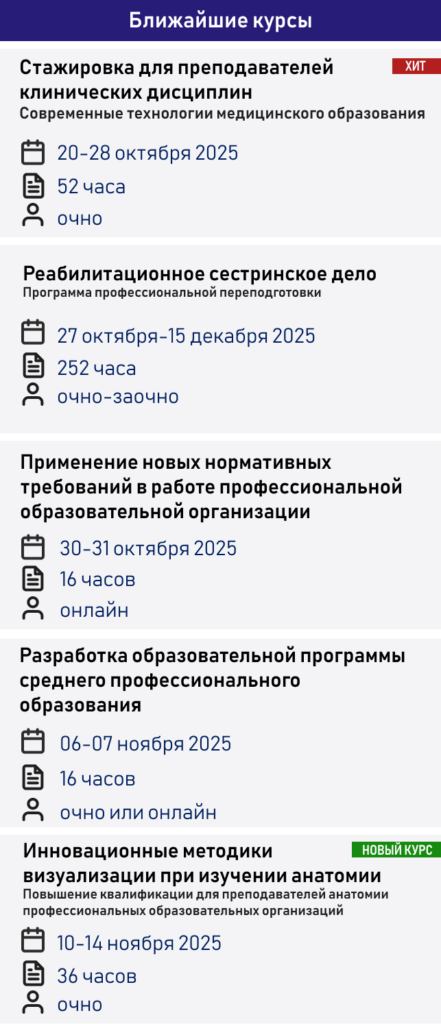 Ближайшие курсы

Стажировка для преподавателей клинических дисциплин
ХИТ
Современные технологии медицинского образования

20-28 октября 2025
52 часа
очно

Реабилитационное сестринское дело
Программа профессиональной переподготовки

27 октября-15 декабря 2025
252 часа
очно-заочно

Применение новых нормативных требований в работе профессиональной образовательной организации

30-31 октября 2025
16 часов
онлайн

Разработка образовательной программы среднего профессионального образования

06-07 ноября 2025
16 часов
очно или онлайн

Инновационные методики визуализации при изучении анатомии
НОВЫЙ КУРС
Повышение квалификации для преподавателей анатомии профессиональных образовательных организаций

10-14 ноября 2025
36 часов
очно